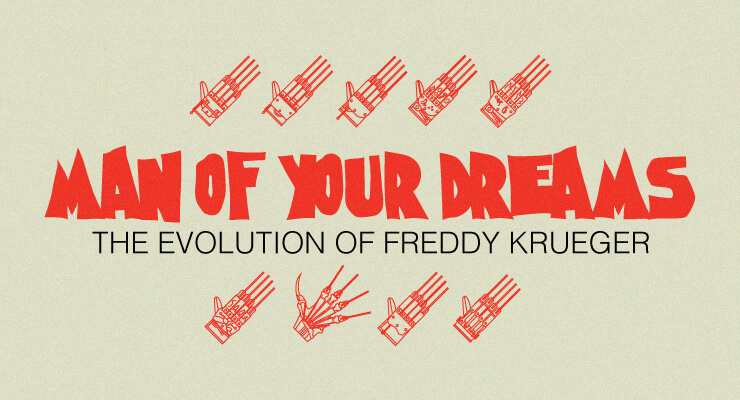 MAN OF YOUR DREAMS
THE EVOLUTION OF FREDDY KRUEGER