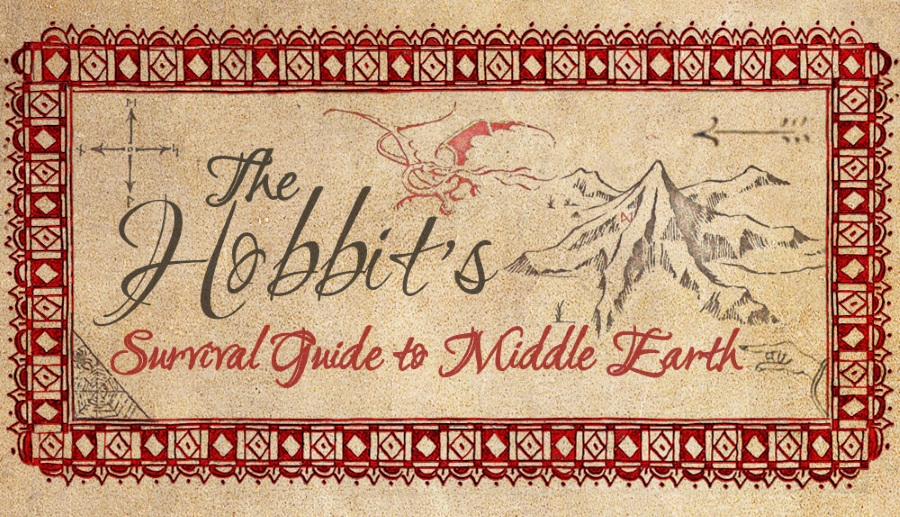 The Hobbit's
Survival Guide to Middle Earth