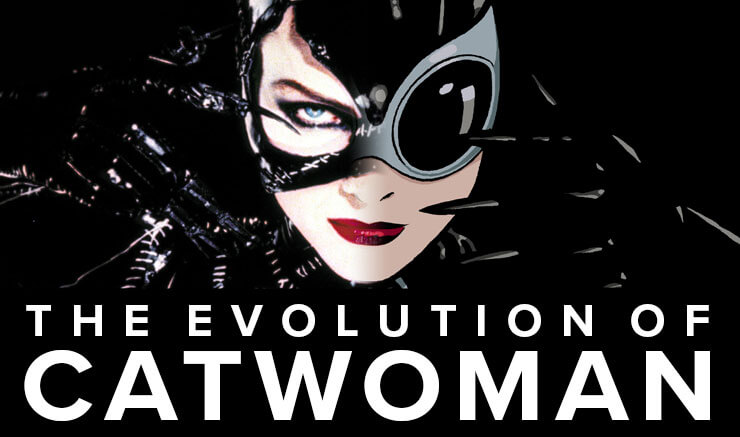 THE EVOLUTION OF
CATWOMAN