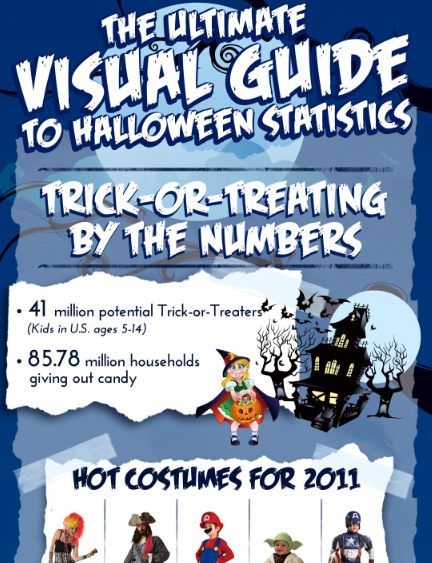 THE ULTIMATE VISUAL GUIDE TO HALLOWEEN STATISTICS

TRICK-OR-TREATING BY THE NUMBERS

• 41 million potential Trick-or-Treaters (Kids in U.S. ages 5-14)

• 85.78 million households giving out candy

HOT COSTUMES FOR 2011