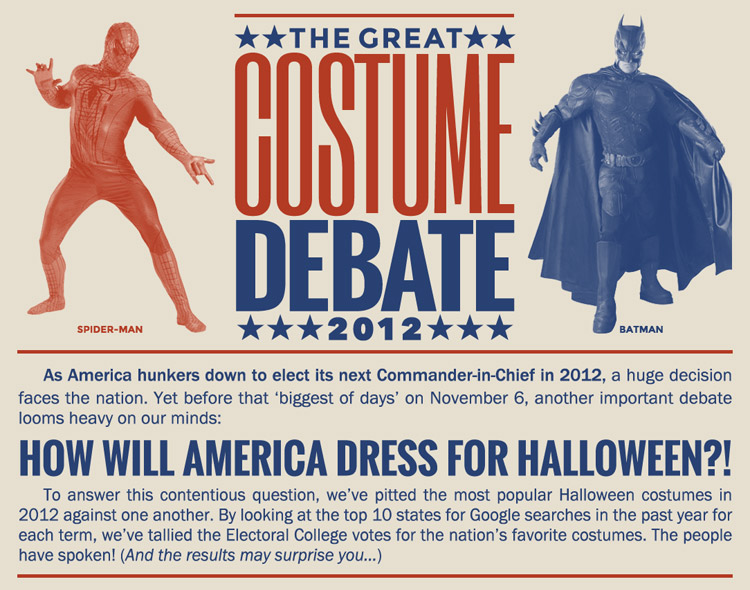 ★★THE GREAT★★
COSTUME
DEBATE
★★★2012★★★

SPIDER-MAN

BATMAN

As America hunkers down to elect its next Commander-in-Chief in 2012, a huge decision faces the nation. Yet before that 'biggest of days' on November 6, another important debate looms heavy on our minds:

HOW WILL AMERICA DRESS FOR HALLOWEEN?!

To answer this contentious question, we've pitted the most popular Halloween costumes in 2012 against one another. By looking at the top 10 states for Google searches in the past year for each term, we've tallied the Electoral College votes for the nation's favorite costumes. The people have spoken! (And the results may surprise you...)