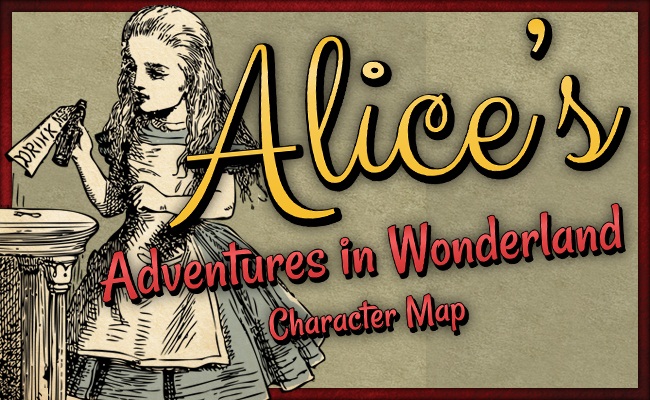 DRINK ME

Alice's

Adventures in Wonderland

Character Map