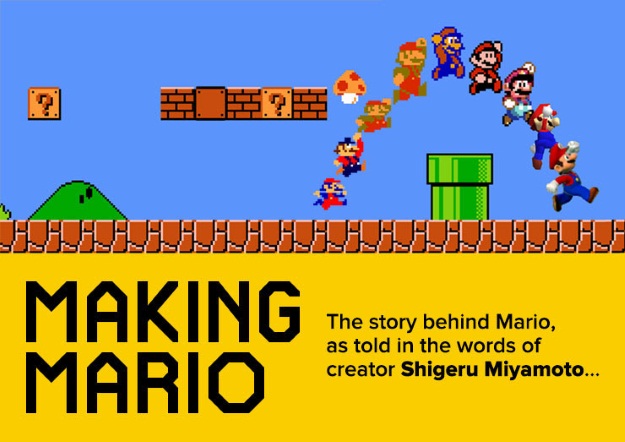 ?

?

MAKING MARIO

The story behind Mario, as told in the words of creator Shigeru Miyamoto...