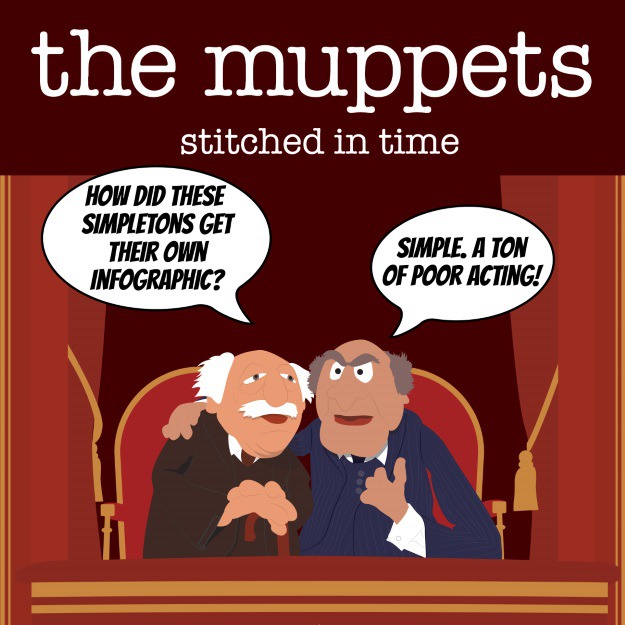 the muppets

stitched in time

HOW DID THESE SIMPLETONS GET THEIR OWN INFOGRAPHIC?

SIMPLE. A TON OF POOR ACTING!