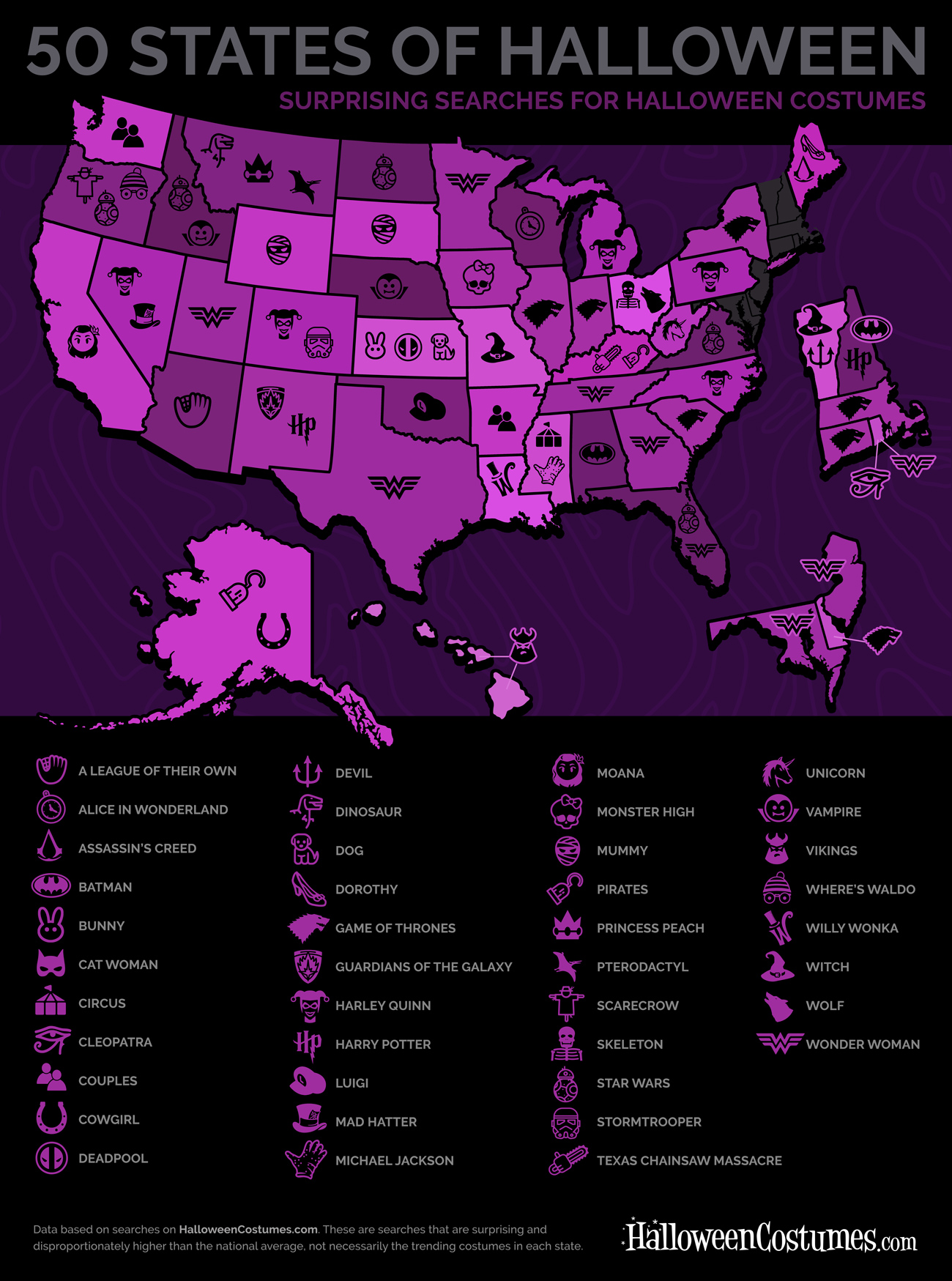 50 STATES OF HALLOWEEN

SURPRISING SEARCHES FOR HALLOWEEN COSTUMES

A LEAGUE OF THEIR OWN
ALICE IN WONDERLAND
ASSASSIN'S CREED
BATMAN
BUNNY
CAT WOMAN
CIRCUS
CLEOPATRA
COUPLES
COWGIRL
DEADPOOL

DEVIL
DINOSAUR
DOG
DOROTHY
GAME OF THRONES
GUARDIANS OF THE GALAXY
HARLEY QUINN
HARRY POTTER
LUIGI
MAD HATTER
MICHAEL JACKSON

MOANA
MONSTER HIGH
MUMMY
PIRATES
PRINCESS PEACH
PTERODACTYL
SCARECROW
SKELETON
STAR WARS
STORMTROOPER
TEXAS CHAINSAW MASSACRE

UNICORN
VAMPIRE
VIKINGS
WHERE'S WALDO
WILLY WONKA
WITCH
WOLF
WONDER WOMAN

Data based on searches on HalloweenCostumes.com. These are searches that are surprising and disproportionately higher than the national average, not necessarily the trending costumes in each state.

HalloweenCostumes.com