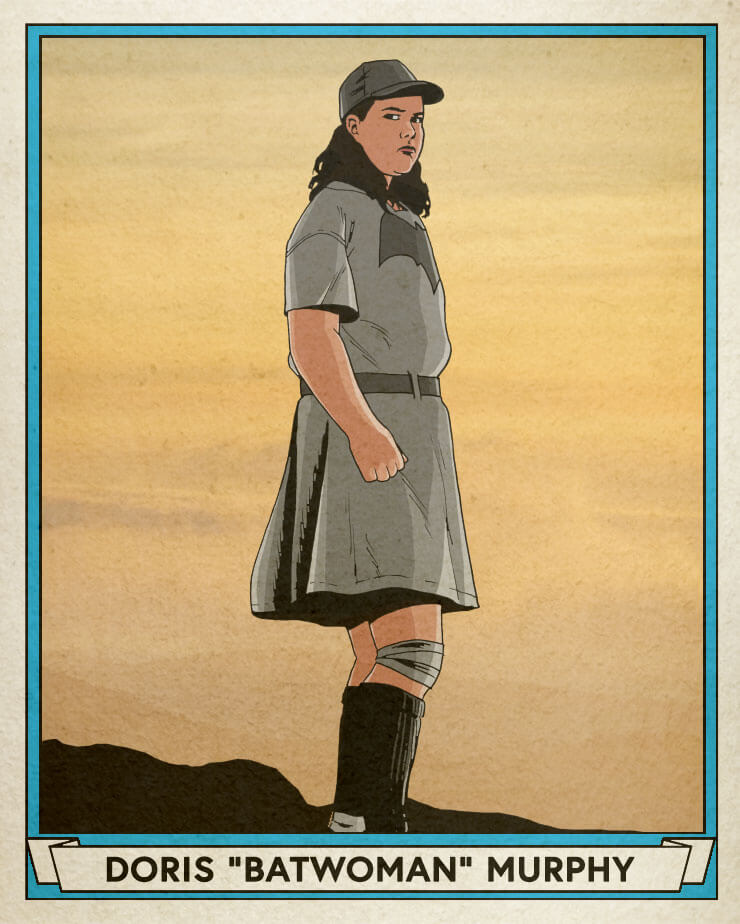 DORIS "BATWOMAN" MURPHY