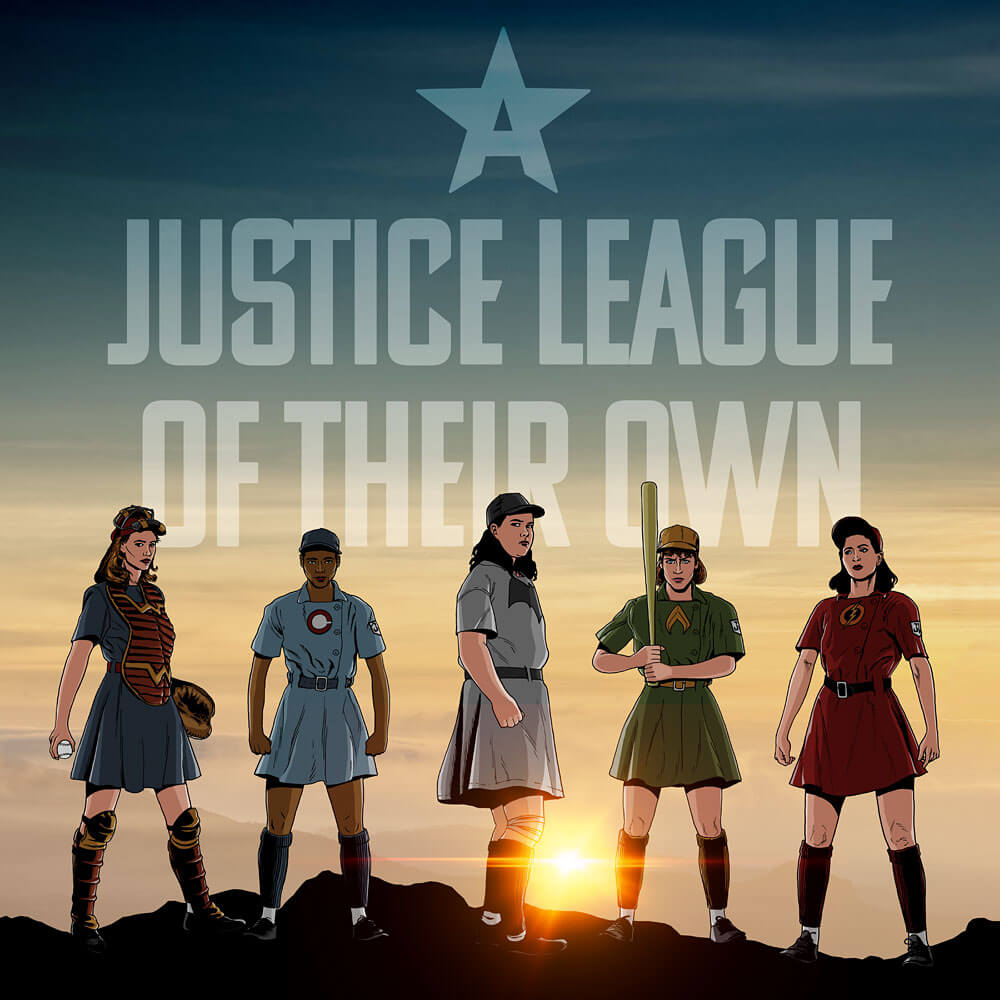 A

JUSTICE LEAGUE OF THEIR OWN