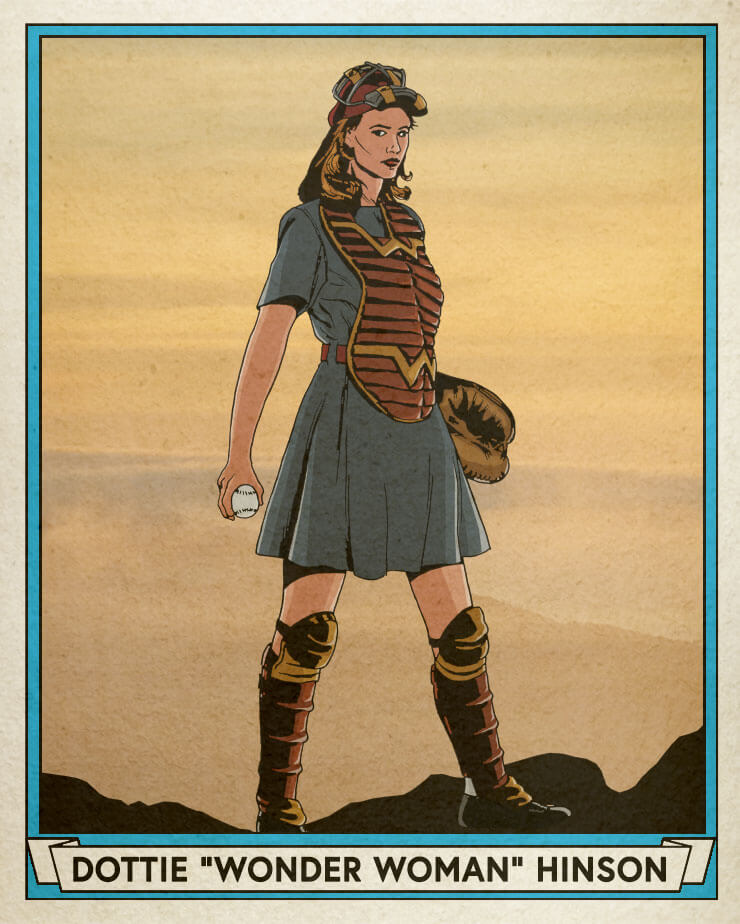 DOTTIE "WONDER WOMAN" HINSON