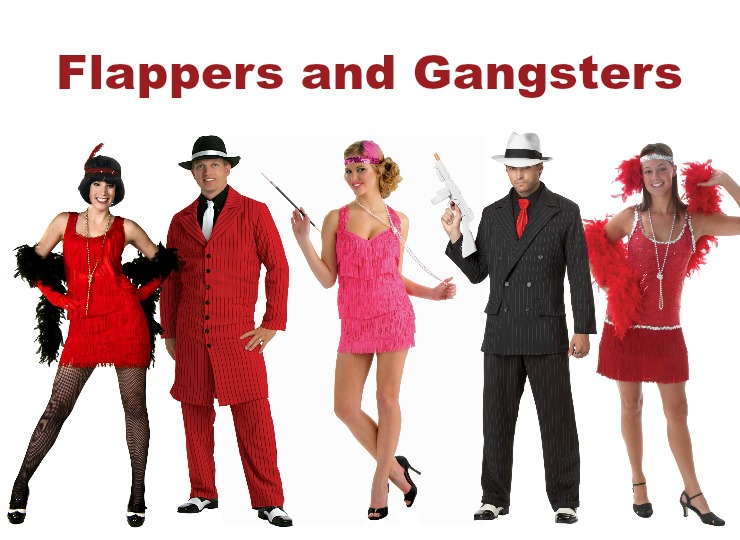 Flappers and Gangsters