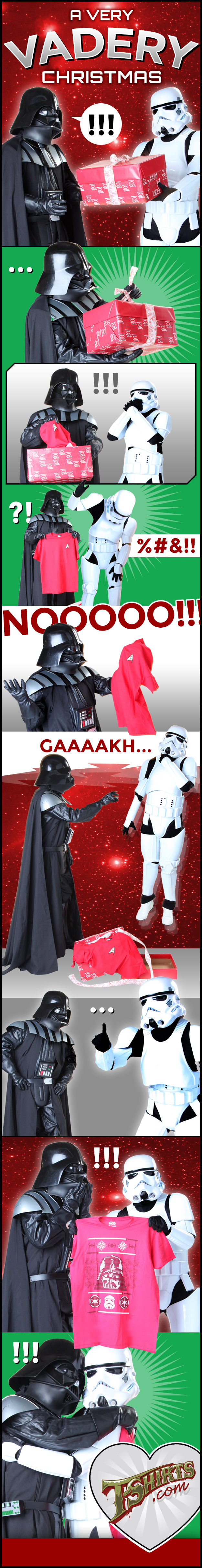 A VERY
VADERY
CHRISTMAS

!!!

...

!!!

?!

%#&!!

NOOOOO!!!

GAAAAKH...

...

!!!

!!!

TSHIRTS
.com