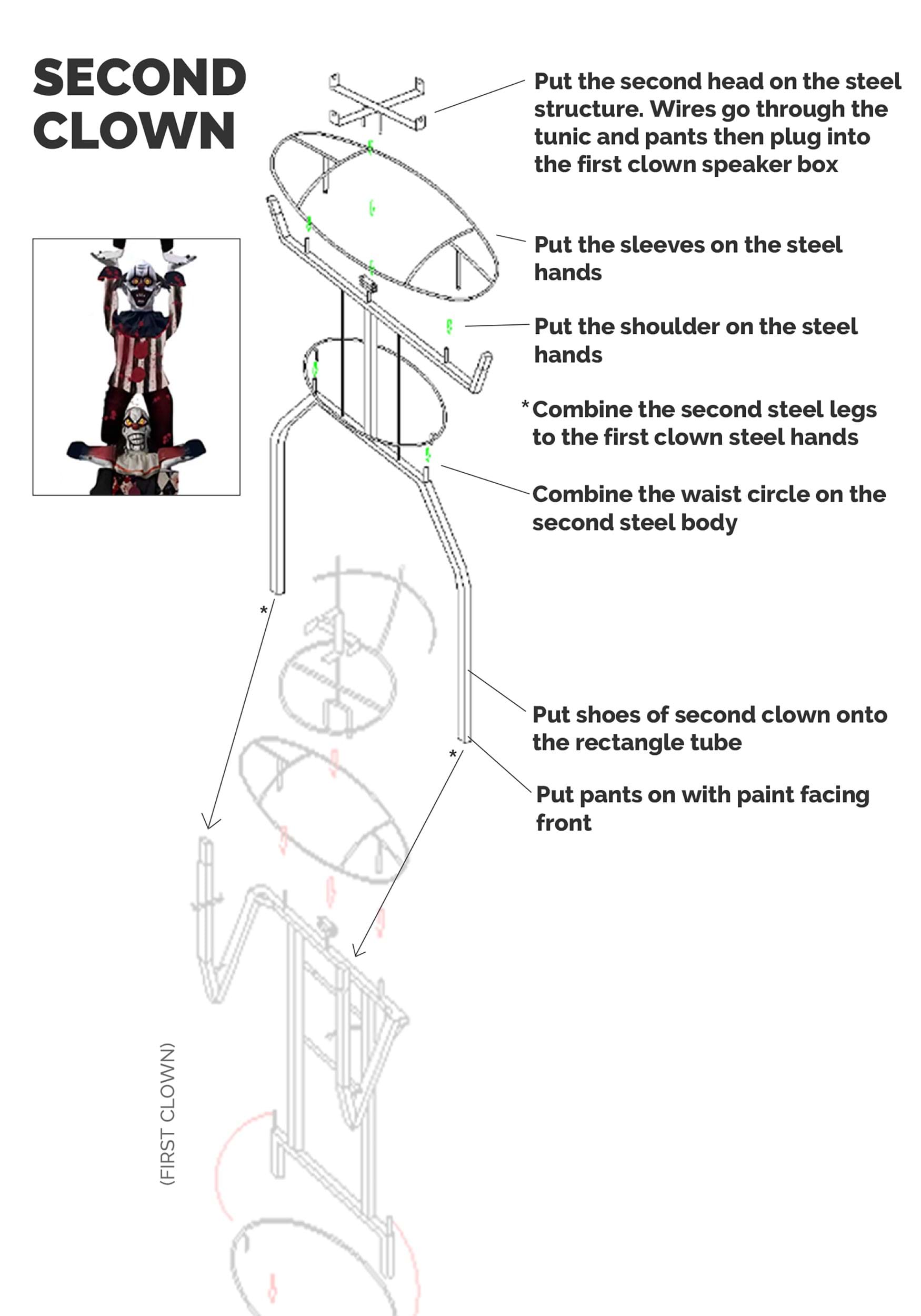 SECOND CLOWN

Put the second head on the steel structure. Wires go through the tunic and pants then plug into the first clown speaker box

Put the sleeves on the steel hands

Put the shoulder on the steel hands

*Combine the second steel legs to the first clown steel hands

Combine the waist circle on the second steel body

*

*

Put shoes of second clown onto the rectangle tube

Put pants on with paint facing front

(FIRST CLOWN)